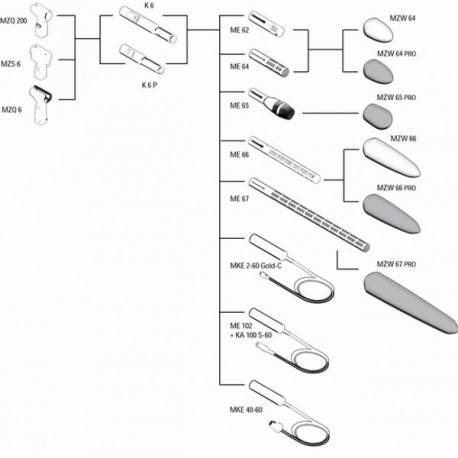 MZQ 200

MZS 6

MZQ 6

K 6

K 6 P

ME 62

ME 64

ME 65

ME 66

ME 67

MKE 2-60 Gold-C

ME 102
+ KA 100 S-60

MKE 40-60

MZW 64

MZW 64 PRO

MZW 65 PRO

MZW 66

MZW 66 PRO

MZW 67 PRO