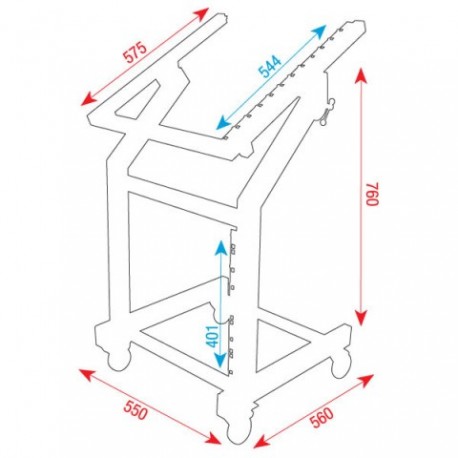 575
544
760
401
550
560